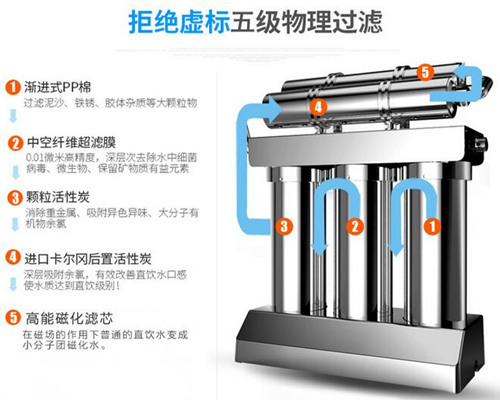 拒绝虚标五级物理过滤

1 渐进式PP棉
过滤泥沙、铁锈、胶体杂质等大颗粒物

2 中空纤维超滤膜
0.01微米高精度，深层次去除水中细菌病毒、微生物、保留矿物质有益元素

3 颗粒活性炭
消除重金属、吸附异色异味、大分子有机物余氯

4 进口卡尔冈后置活性炭
深层吸附余氯，有效改善直饮水口感使水质达到直饮级别！

5 高能磁化滤芯
在磁场的作用下普通的直饮水变成小分子团磁化水。

5

4

3

2

1